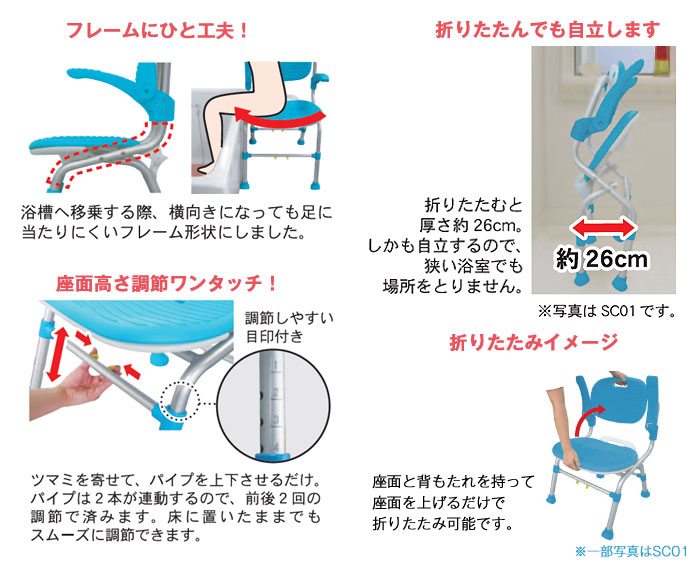 フレームにひと工夫！

浴槽へ移乗する際、横向きになっても足に当たりにくいフレーム形状にしました。

座面高さ調節ワンタッチ！

調節しやすい目印付き

1
2
3
4

ツマミを寄せて、パイプを上下させるだけ。パイプは２本が連動するので、前後２回の調節で済みます。床に置いたままでもスムーズに調節できます。

折りたたんでも自立します

折りたたむと厚さ約 26cm。しかも自立するので、狭い浴室でも場所をとりません。

約 26cm

※写真は SC01 です。

折りたたみイメージ

座面と背もたれを持って座面を上げるだけで折りたたみ可能です。

※一部写真はSC01