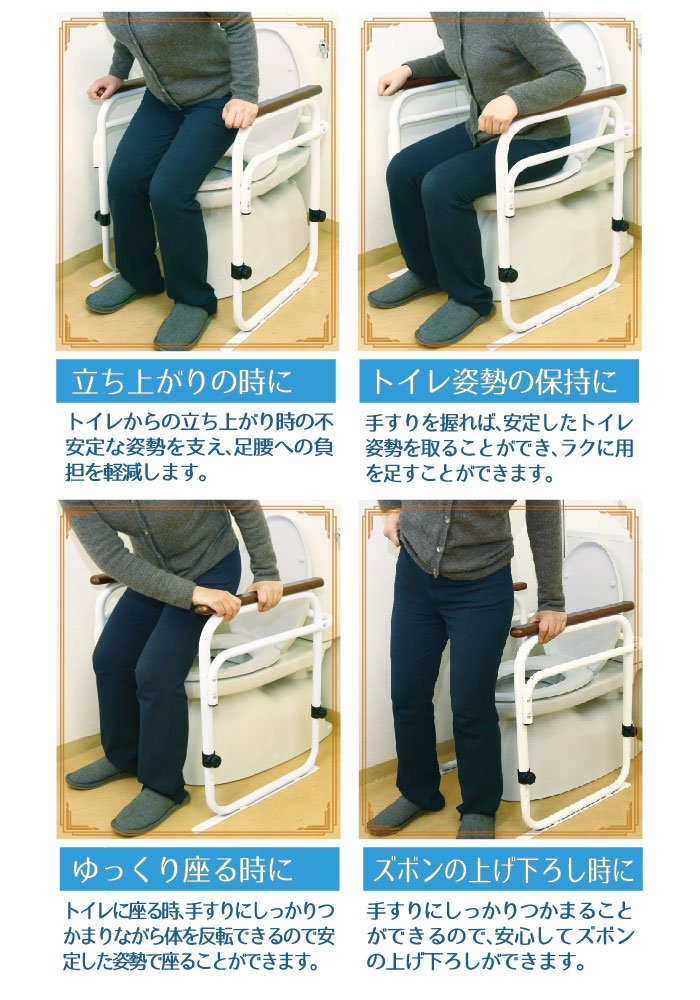 立ち上がりの時に

トイレからの立ち上がり時の不安定な姿勢を支え、足腰への負担を軽減します。

トイレ姿勢の保持に

手すりを握れば、安定したトイレ姿勢を取ることができ、ラクに用を足すことができます。

ゆっくり座る時に

トイレに座る時、手すりにしっかりつかまりながら体を反転できるので安定した姿勢で座ることができます。

ズボンの上げ下ろし時に

手すりにしっかりつかまることができるので、安心してズボンの上げ下ろしができます。