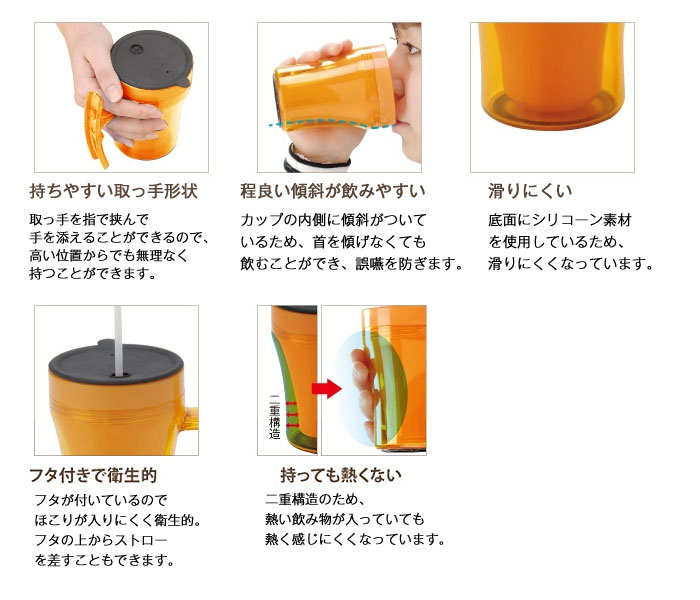 持ちやすい取っ手形状

取っ手を指で挟んで手を添えることができるので、高い位置からでも無理なく持つことができます。

程良い傾斜が飲みやすい

カップの内側に傾斜がついているため、首を傾げなくても飲むことができ、誤嚥を防ぎます。

滑りにくい

底面にシリコーン素材を使用しているため、滑りにくくなっています。

フタ付きで衛生的

フタが付いているのでほこりが入りにくく衛生的。フタの上からストローを差すこともできます。

二重構造

持っても熱くない

二重構造のため、熱い飲み物が入っていても熱く感じにくくなっています。