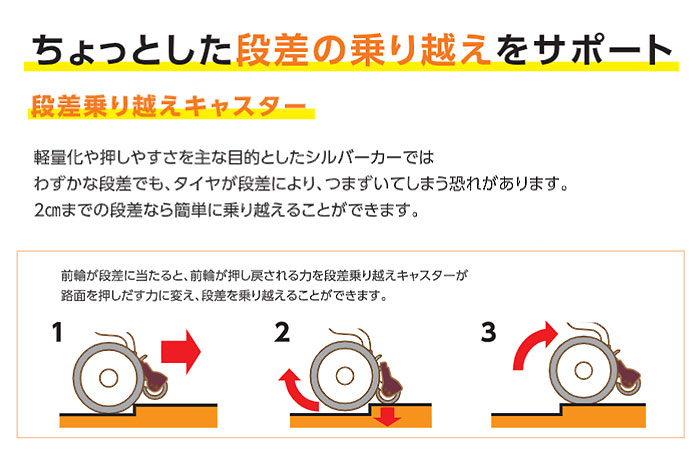 ちょっとした段差の乗り越えをサポート

段差乗り越えキャスター

軽量化や押しやすさを主な目的としたシルバーカーでは
わずかな段差でも、タイヤが段差により、つまずいてしまう恐れがあります。
2㎝までの段差なら簡単に乗り越えることができます。

前輪が段差に当たると、前輪が押し戻される力を段差乗り越えキャスターが
路面を押しだす力に変え、段差を乗り越えることができます。

1

2

3