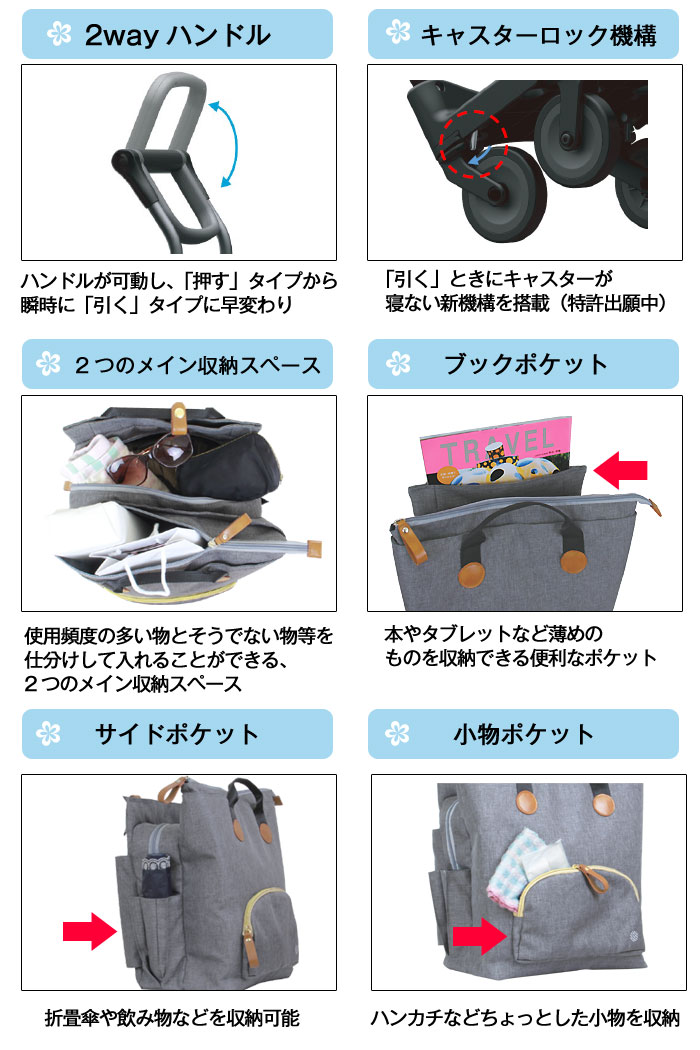 2way ハンドル

ハンドルが可動し、「押す」タイプから瞬時に「引く」タイプに早変わり

キャスターロック機構

「引く」ときにキャスターが寝ない新機構を搭載（特許出願中）

２つのメイン収納スペース

使用頻度の多い物とそうでない物等を仕分けして入れることができる、２つのメイン収納スペース

ブックポケット

TRAVEL

本やタブレットなど薄めのものを収納できる便利なポケット

サイドポケット

折畳傘や飲み物などを収納可能

小物ポケット

ハンカチなどちょっとした小物を収納